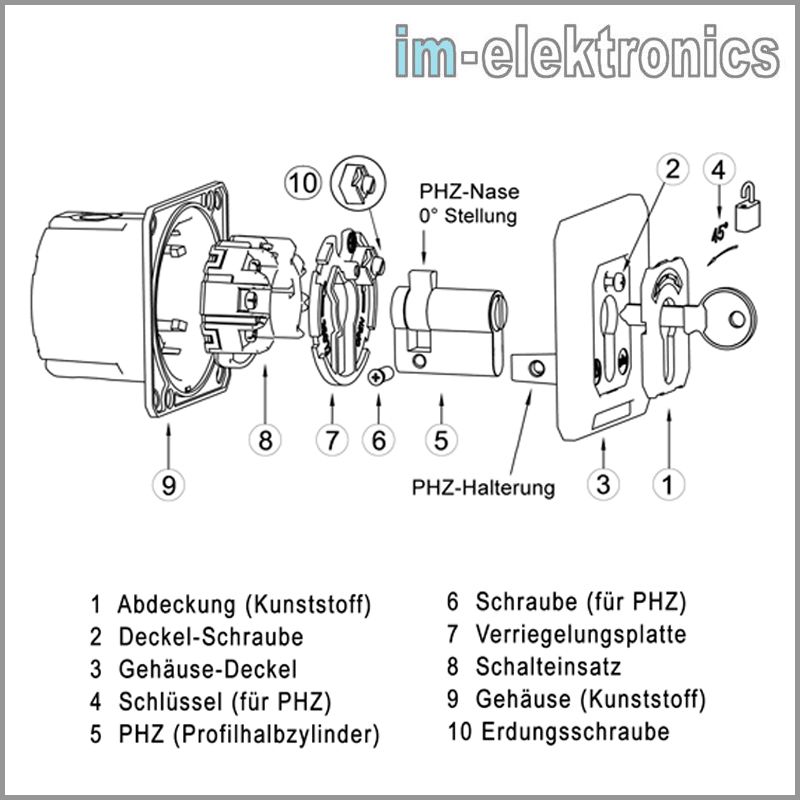 im-elektronics

10

PHZ-Nase
0° Stellung

2

4

45°

9

8

7

6

5

PHZ-Halterung

3

1

1 Abdeckung (Kunststoff)
2 Deckel-Schraube
3 Gehäuse-Deckel
4 Schlüssel (für PHZ)
5 PHZ (Profilhalbzylinder)

6 Schraube (für PHZ)
7 Verriegelungsplatte
8 Schalteinsatz
9 Gehäuse (Kunststoff)
10 Erdungsschraube